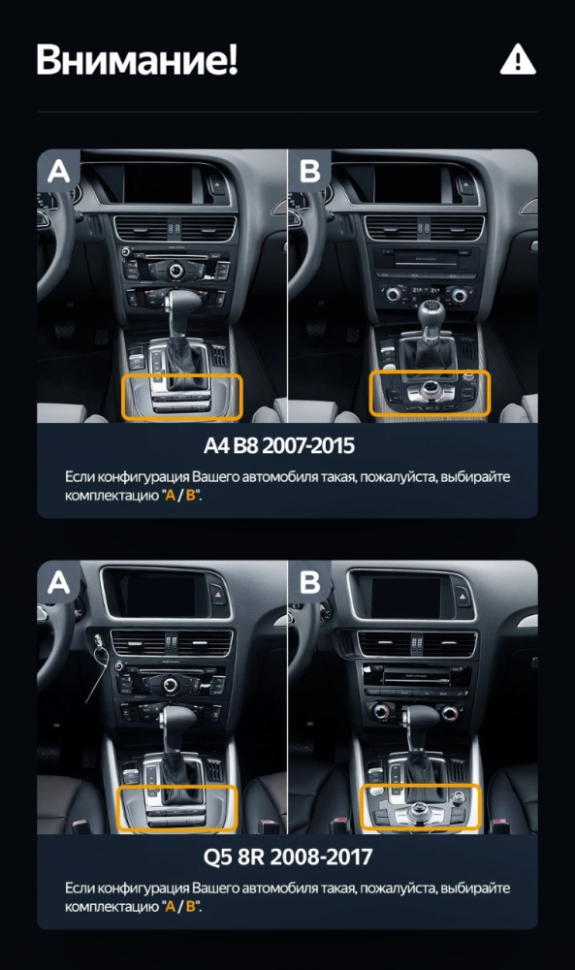 Внимание!

A

B

A4 B8 2007-2015

Если конфигурация Вашего автомобиля такая, пожалуйста, выбирайте комплектацию "A / B".

A

B

Q5 8R 2008-2017

Если конфигурация Вашего автомобиля такая, пожалуйста, выбирайте комплектацию "A / B".